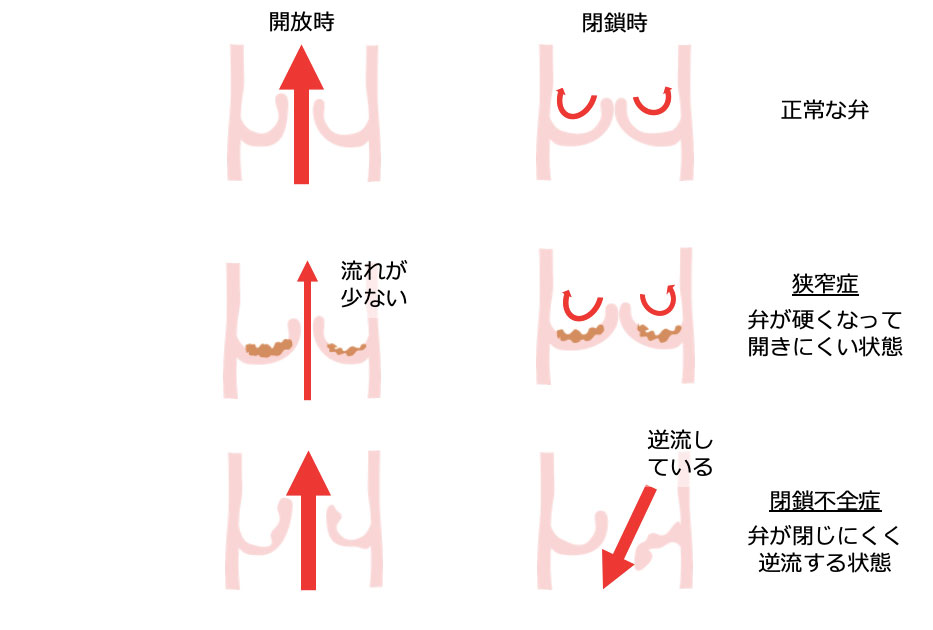 開放時

閉鎖時

正常な弁

流れが少ない

狭窄症

弁が硬くなって開きにくい状態

逆流している

閉鎖不全症

弁が閉じにくく逆流する状態